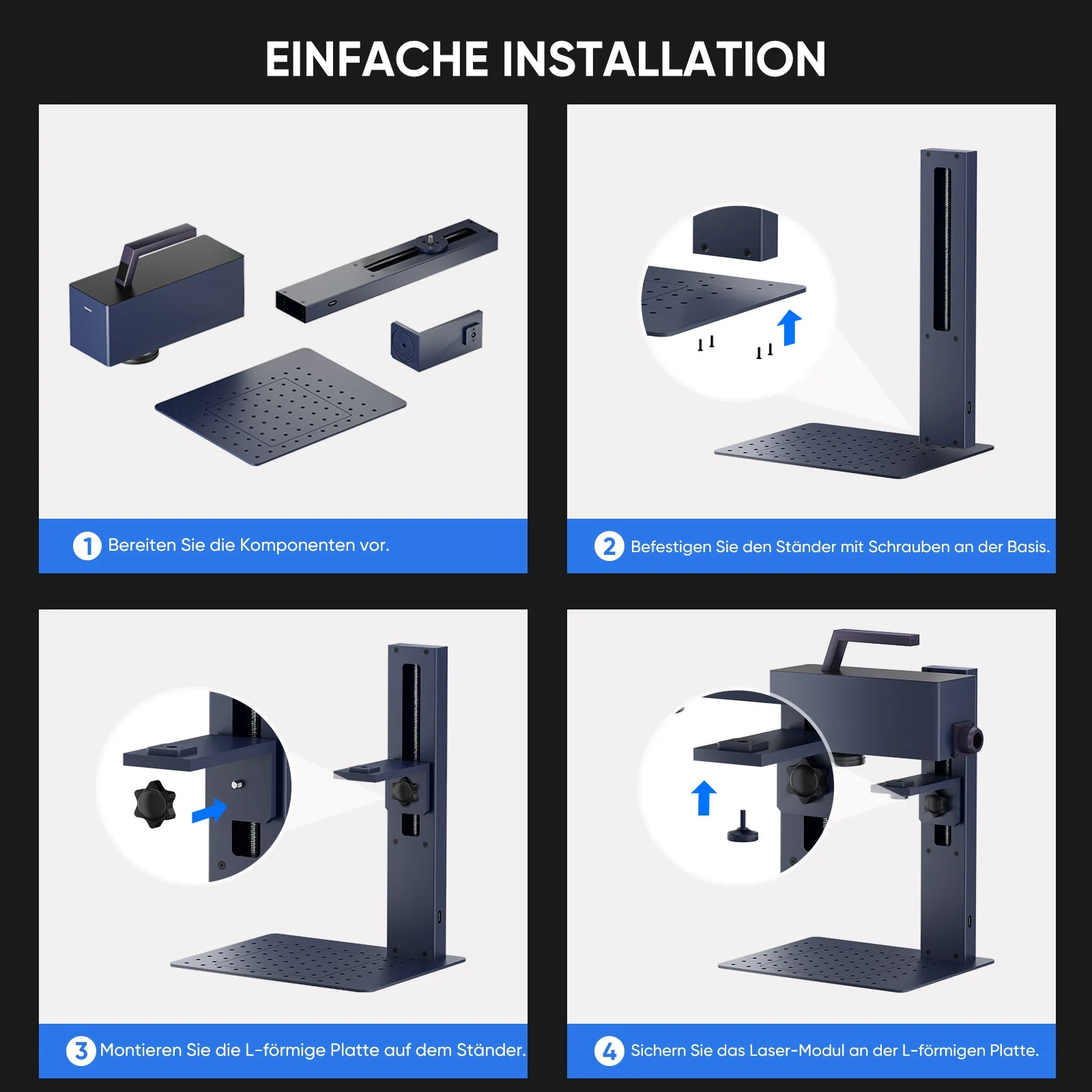 EINFACHE INSTALLATION

1 Bereiten Sie die Komponenten vor.

2 Befestigen Sie den Ständer mit Schrauben an der Basis.

3 Montieren Sie die L-förmige Platte auf dem Ständer.

4 Sichern Sie das Laser-Modul an der L-förmigen Platte.